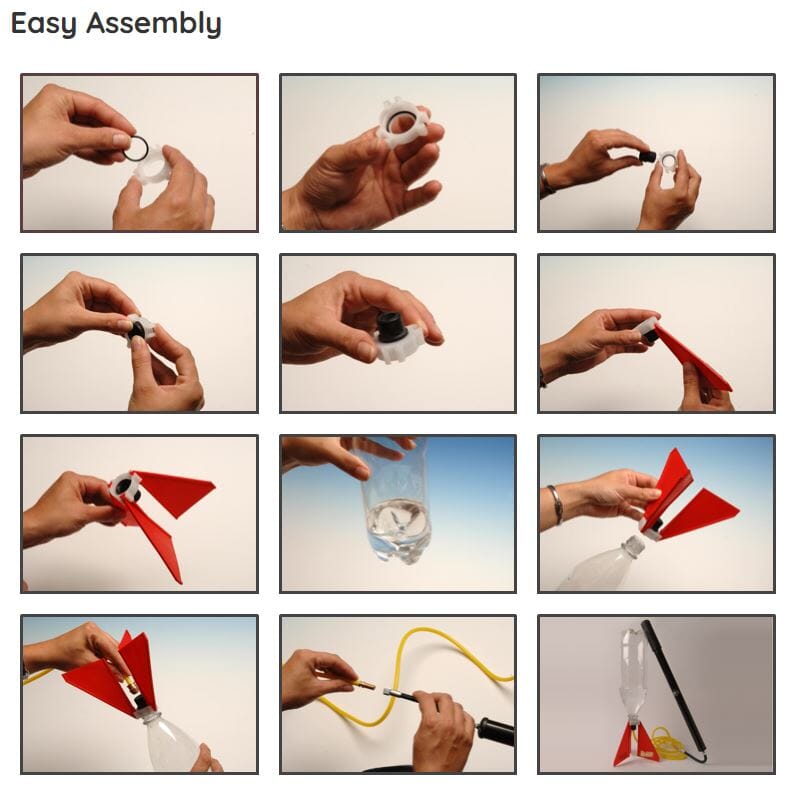 Easy Assembly